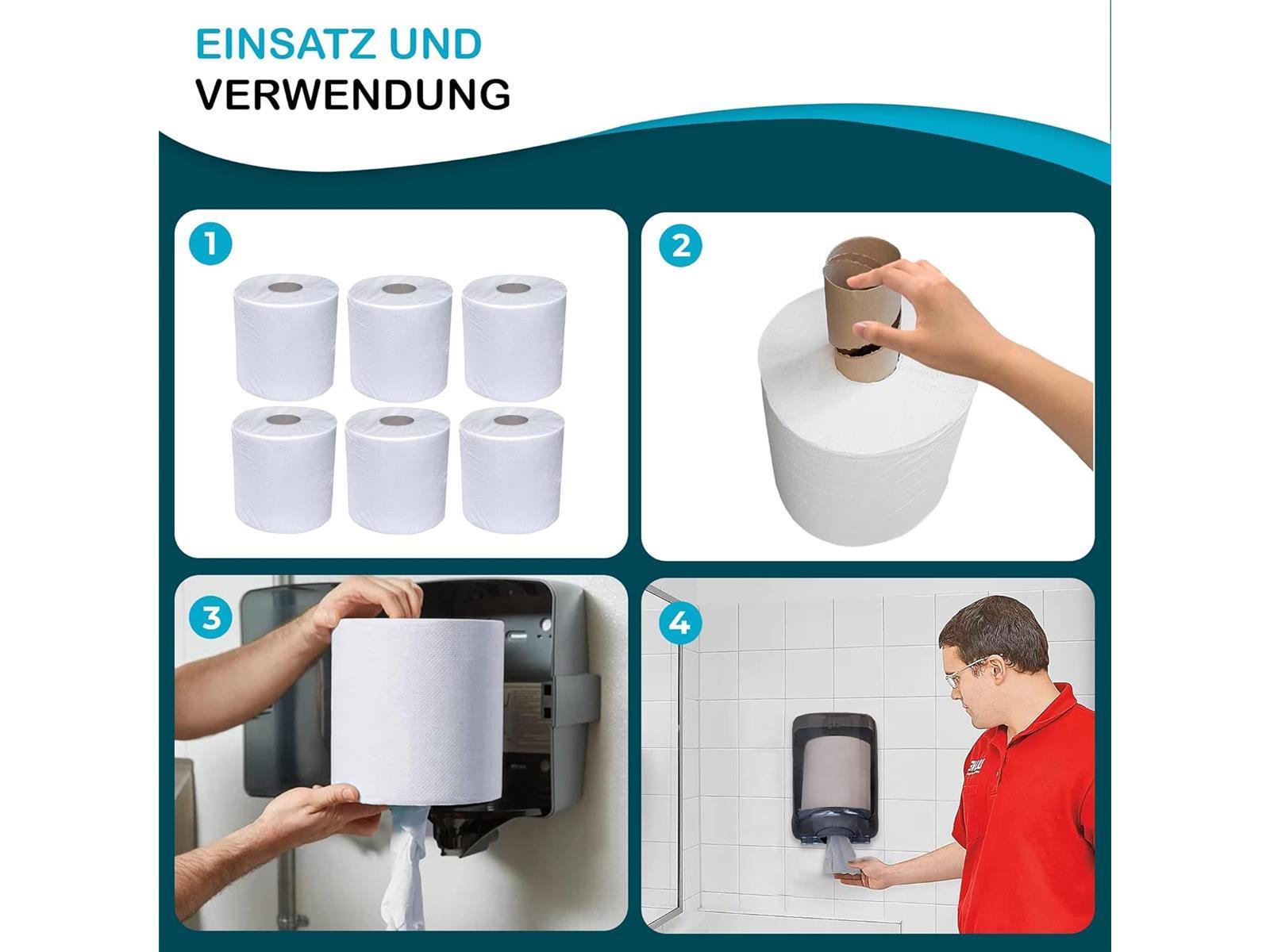 EINSATZ UND
VERWENDUNG

1

2

3

4